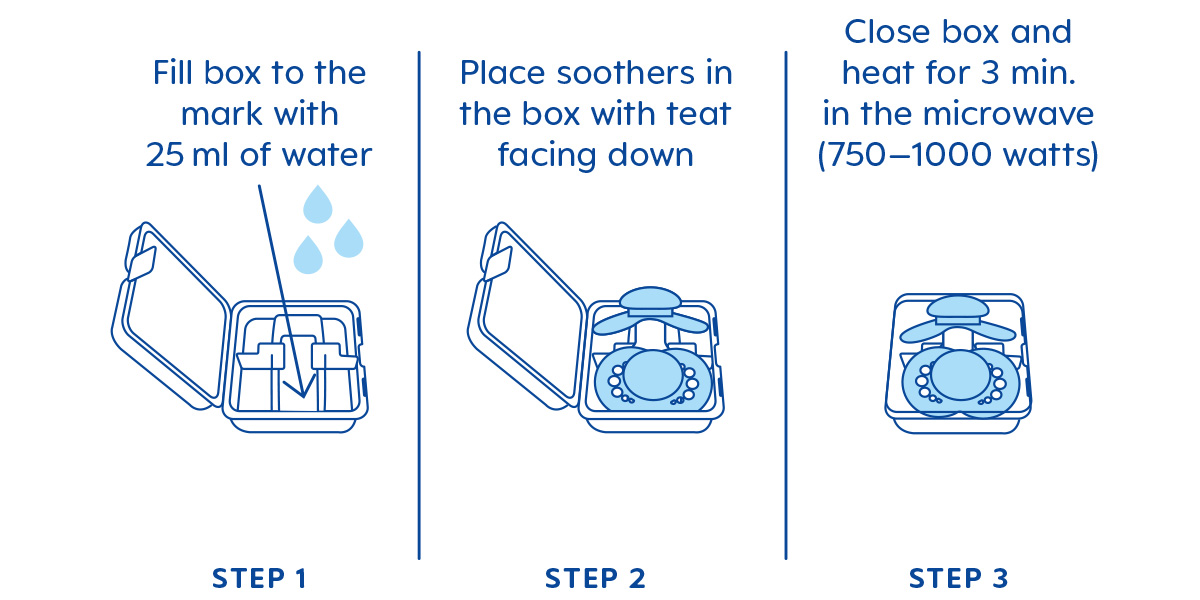 Fill box to the mark with 25 ml of water

STEP 1

Place soothers in the box with teat facing down

STEP 2

Close box and heat for 3 min. in the microwave (750–1000 watts)

STEP 3